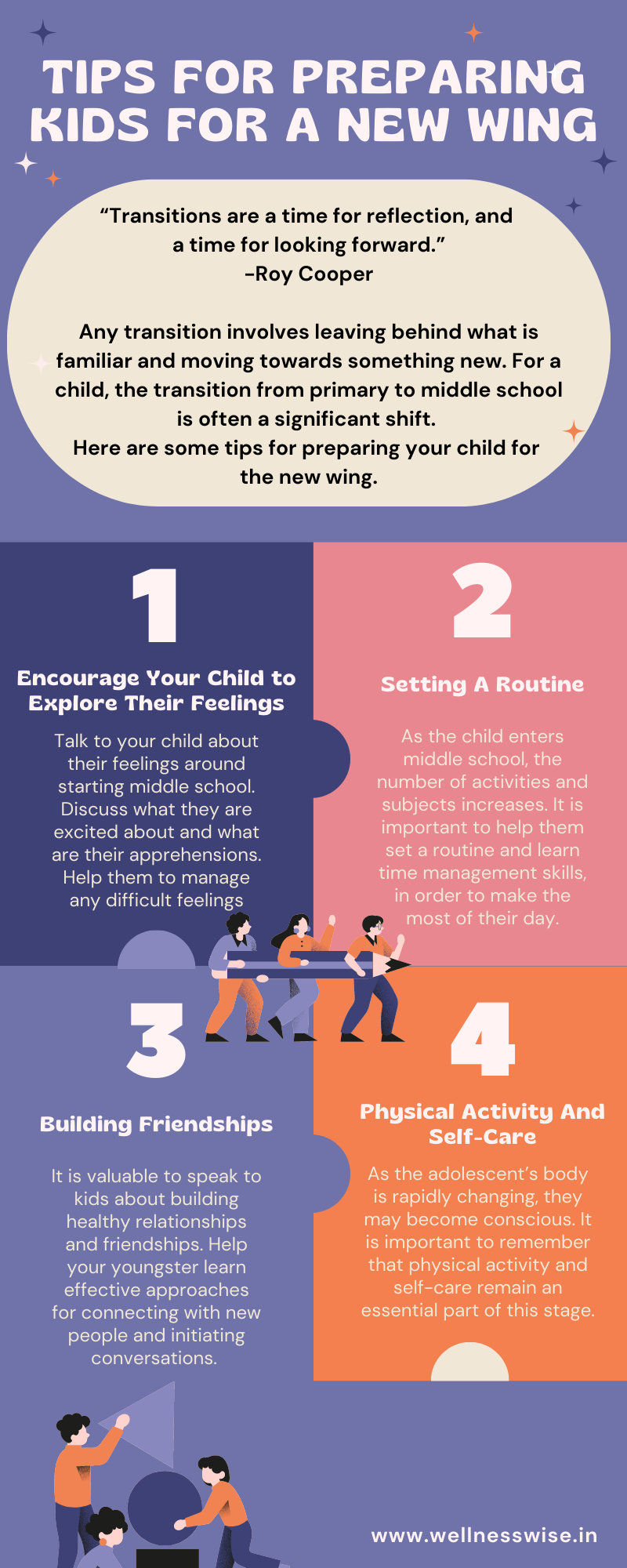 TIPS FOR PREPARING KIDS FOR A NEW WING

"Transitions are a time for reflection, and a time for looking forward."
-Roy Cooper

Any transition involves leaving behind what is familiar and moving towards something new. For a child, the transition from primary to middle school is often a significant shift.
Here are some tips for preparing your child for the new wing.

1

Encourage Your Child to Explore Their Feelings

Talk to your child about their feelings around starting middle school. Discuss what they are excited about and what are their apprehensions. Help them to manage any difficult feelings

2

Setting A Routine

As the child enters middle school, the number of activities and subjects increases. It is important to help them set a routine and learn time management skills, in order to make the most of their day.

3

Building Friendships

It is valuable to speak to kids about building healthy relationships and friendships. Help your youngster learn effective approaches for connecting with new people and initiating conversations.

4

Physical Activity And Self-Care

As the adolescent's body is rapidly changing, they may become conscious. It is important to remember that physical activity and self-care remain an essential part of this stage.

www.wellnesswise.in